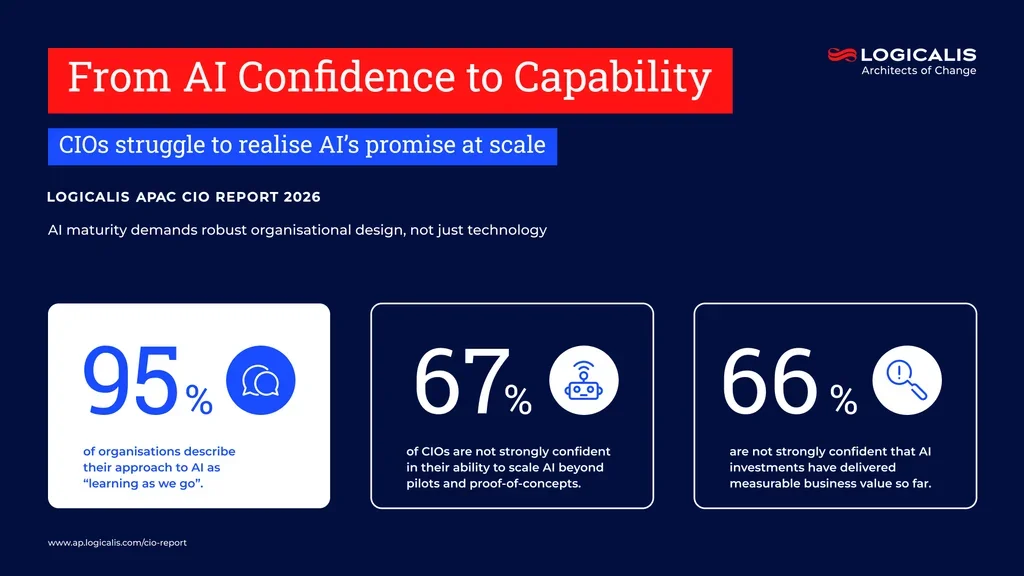 From AI Confidence to Capability

LOGICALIS
Architects of Change

CIOs struggle to realise AI's promise at scale

LOGICALIS APAC CIO REPORT 2026

AI maturity demands robust organisational design, not just technology

95%

of organisations describe their approach to AI as "learning as we go".

67%

of CIOs are not strongly confident in their ability to scale AI beyond pilots and proof-of-concepts.

66%

are not strongly confident that AI investments have delivered measurable business value so far.

www.ap.logicalis.com/cio-report